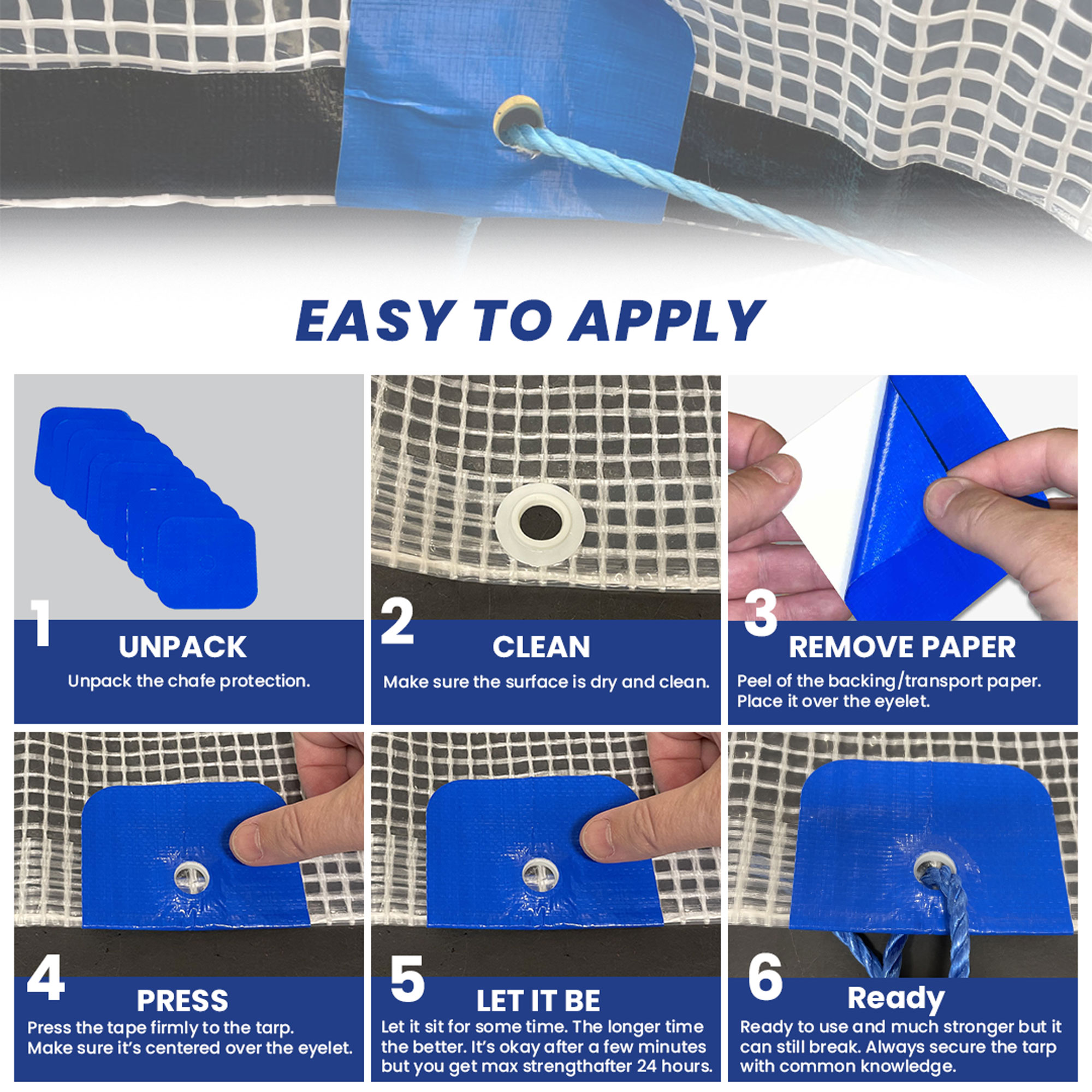 EASY TO APPLY

1
UNPACK
Unpack the chafe protection.

2
CLEAN
Make sure the surface is dry and clean.

3
REMOVE PAPER
Peel of the backing/transport paper. Place it over the eyelet.

4
PRESS
Press the tape firmly to the tarp. Make sure it's centered over the eyelet.

5
LET IT BE
Let it sit for some time. The longer time the better. It's okay after a few minutes but you get max strengthafter 24 hours.

6
Ready
Ready to use and much stronger but it can still break. Always secure the tarp with common knowledge.